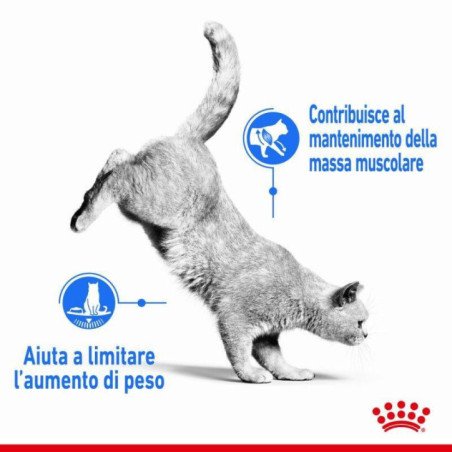 Contribuisce al mantenimento della massa muscolare

Aiuta a limitare l'aumento di peso