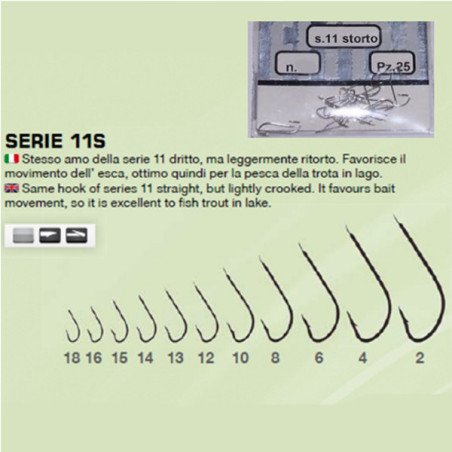 s.11 storto

n.

Pz.25

SERIE 11S

Stesso amo della serie 11 dritto, ma leggermente ritorto. Favorisce il movimento dell' esca, ottimo quindi per la pesca della trota in lago.

Same hook of series 11 straight, but lightly crooked. It favours bait movement, so it is excellent to fish trout in lake.

18 16 15 14 13 12 10 8 6 4 2