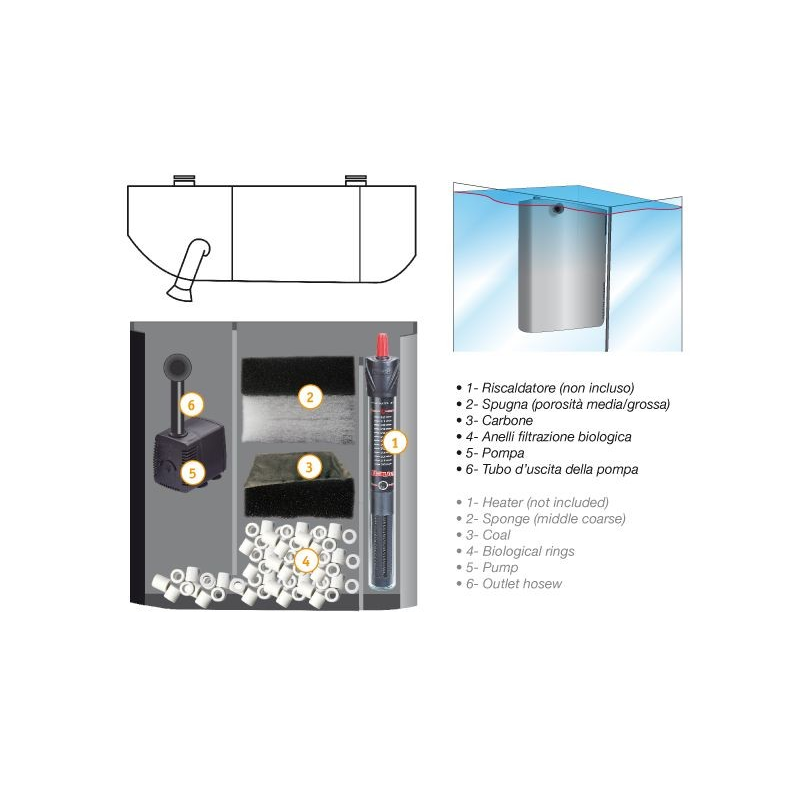 6
5
2
3
4
1

• 1- Riscaldatore (non incluso)
• 2- Spugna (porosità media/grossa)
• 3- Carbone
• 4- Anelli filtrazione biologica
• 5- Pompa
• 6- Tubo d'uscita della pompa

• 1- Heater (not included)
• 2- Sponge (middle coarse)
• 3- Coal
• 4- Biological rings
• 5- Pump
• 6- Outlet hosew