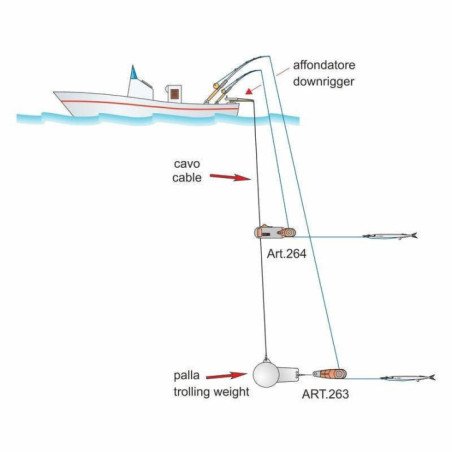 affondatore
downrigger

cavo
cable

Art.264

palla
trolling weight

ART.263