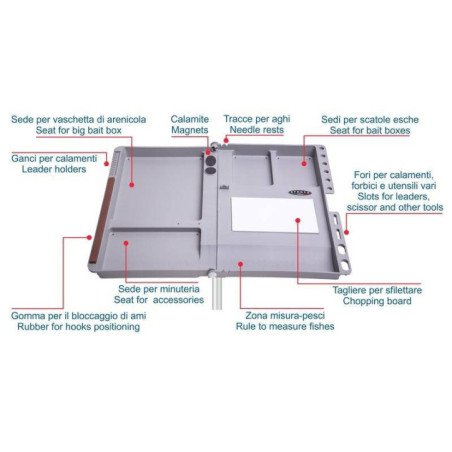 Sede per vaschetta di arenicola
Seat for big bait box

Calamite
Magnets

Tracce per aghi
Needle rests

Sedi per scatole esche
Seat for bait boxes

Ganci per calamenti
Leader holders

Fori per calamenti, forbici e utensili vari
Slots for leaders, scissor and other tools

Sede per minuteria
Seat for accessories

Tagliere per sfilettare
Chopping board

Gomma per il bloccaggio di ami
Rubber for hooks positioning

Zona misura-pesci
Rule to measure fishes